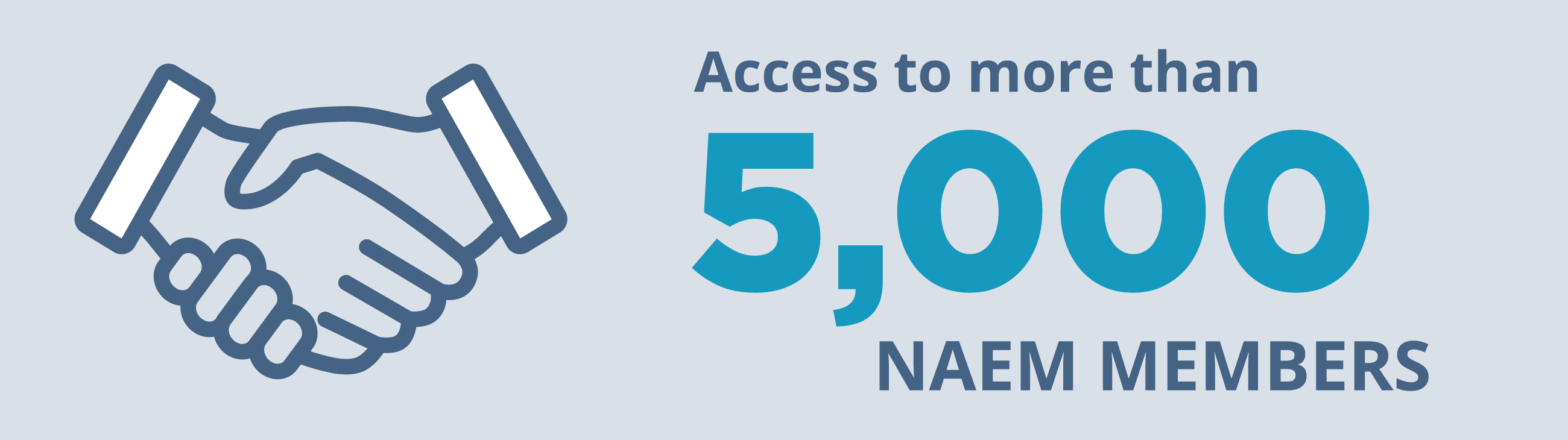 Access to more than
5,000
NAEM MEMBERS